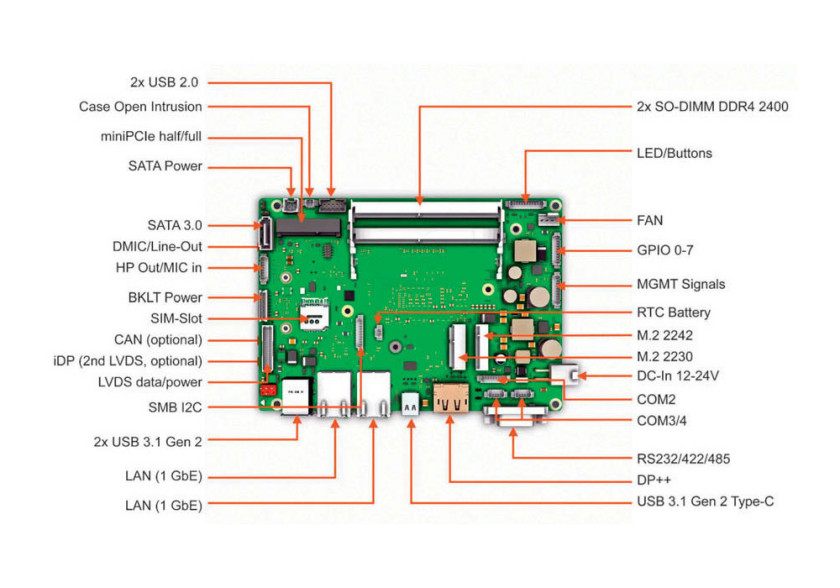 2x USB 2.0
Case Open Intrusion
miniPCIe half/full
SATA Power
SATA 3.0
DMIC/Line-Out
HP Out/MIC in
BKLT Power
SIM-Slot
CAN (optional)
iDP (2nd LVDS, optional)
LVDS data/power
SMB I2C
2x USB 3.1 Gen 2
LAN (1 GbE)
LAN (1 GbE)

2x SO-DIMM DDR4 2400
LED/Buttons
FAN
GPIO 0-7
MGMT Signals
RTC Battery
M.2 2242
M.2 2230
DC-In 12-24V
COM2
COM3/4
RS232/422/485
DP++
USB 3.1 Gen 2 Type-C