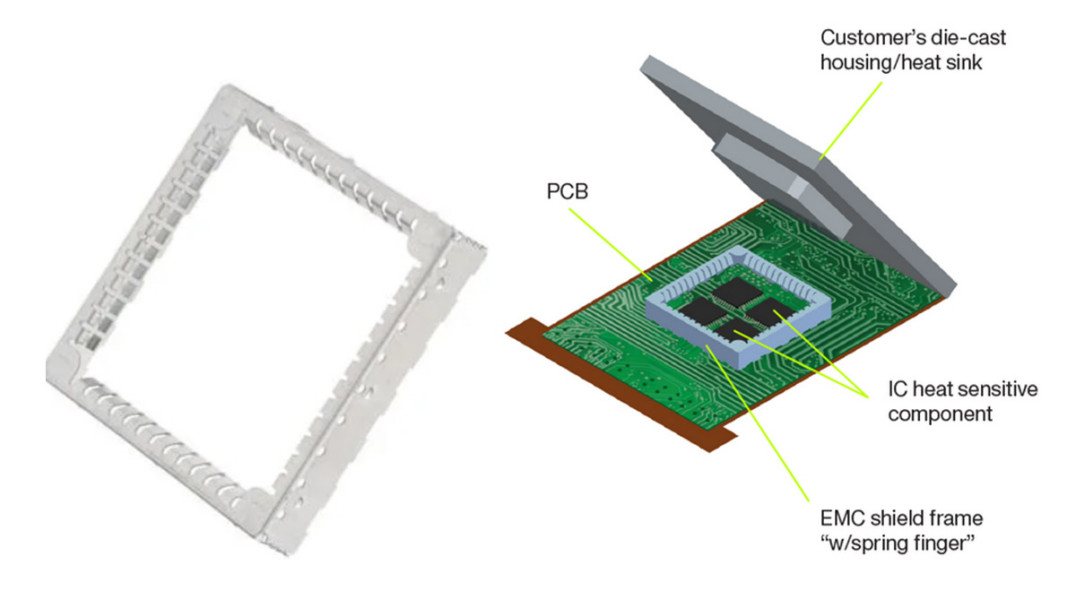 Customer's die-cast housing/heat sink

PCB

IC heat sensitive component

EMC shield frame "w/spring finger"